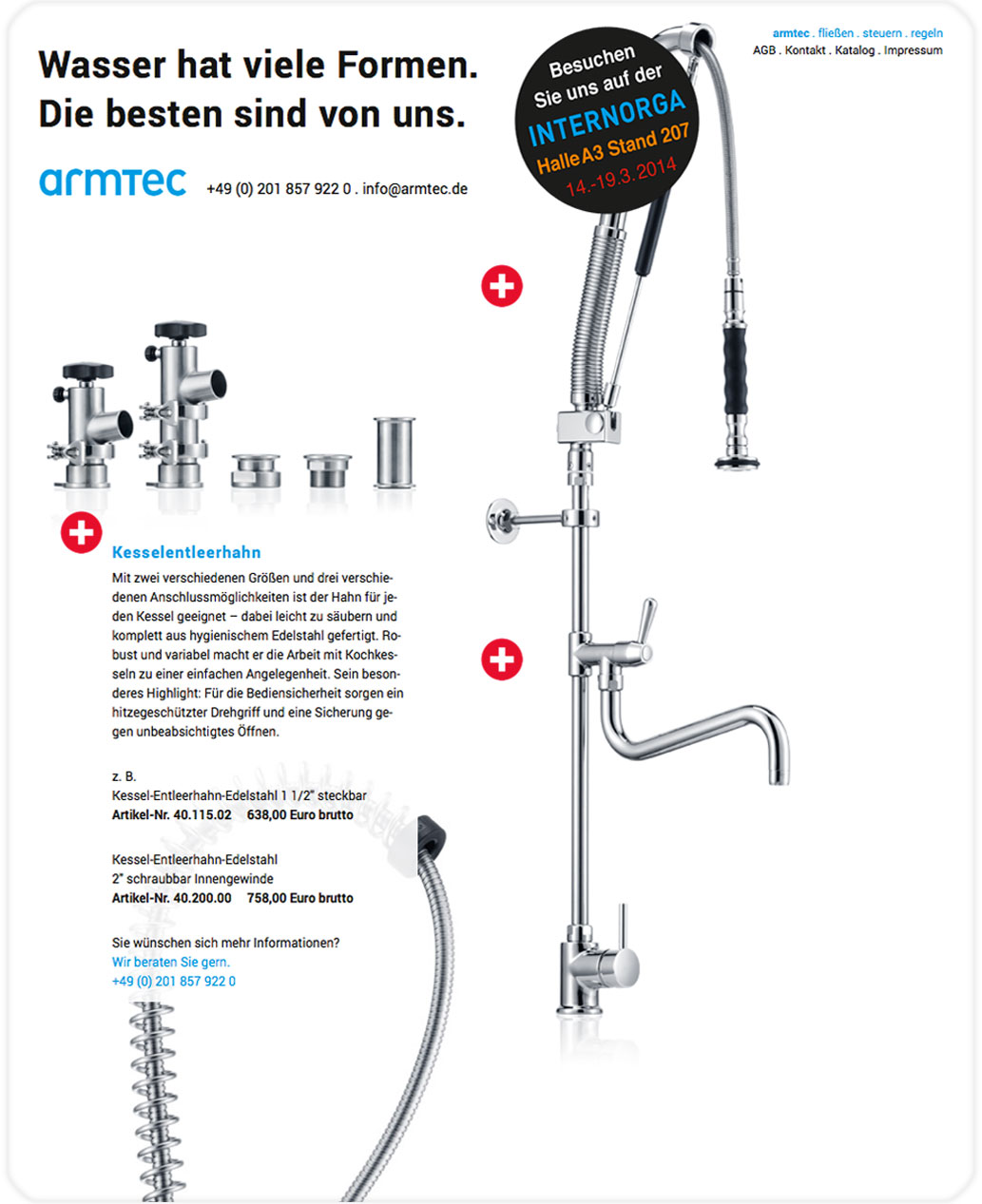 Wasser hat viele Formen.
Die besten sind von uns.

armtec +49 (0) 201 857 922 0 . info@armtec.de

Besuchen Sie uns auf der INTERNORGA Halle A3 Stand 207 14.-19.3.2014

armtec . fließen . steuern . regeln
AGB . Kontakt . Katalog . Impressum

Kesselentleerhahn

Mit zwei verschiedenen Größen und drei verschiedenen Anschlussmöglichkeiten ist der Hahn für jeden Kessel geeignet – dabei leicht zu säubern und komplett aus hygienischem Edelstahl gefertigt. Robust und variabel macht er die Arbeit mit Kochkesseln zu einer einfachen Angelegenheit. Sein besonderes Highlight: Für die Bediensicherheit sorgen ein hitzegeschützter Drehgriff und eine Sicherung gegen unbeabsichtigtes Öffnen.

z. B.
Kessel-Entleerhahn-Edelstahl 1 1/2" steckbar
Artikel-Nr. 40.115.02 638,00 Euro brutto

Kessel-Entleerhahn-Edelstahl
2" schraubbar Innengewinde
Artikel-Nr. 40.200.00 758,00 Euro brutto

Sie wünschen sich mehr Informationen?
Wir beraten Sie gern.
+49 (0) 201 857 922 0